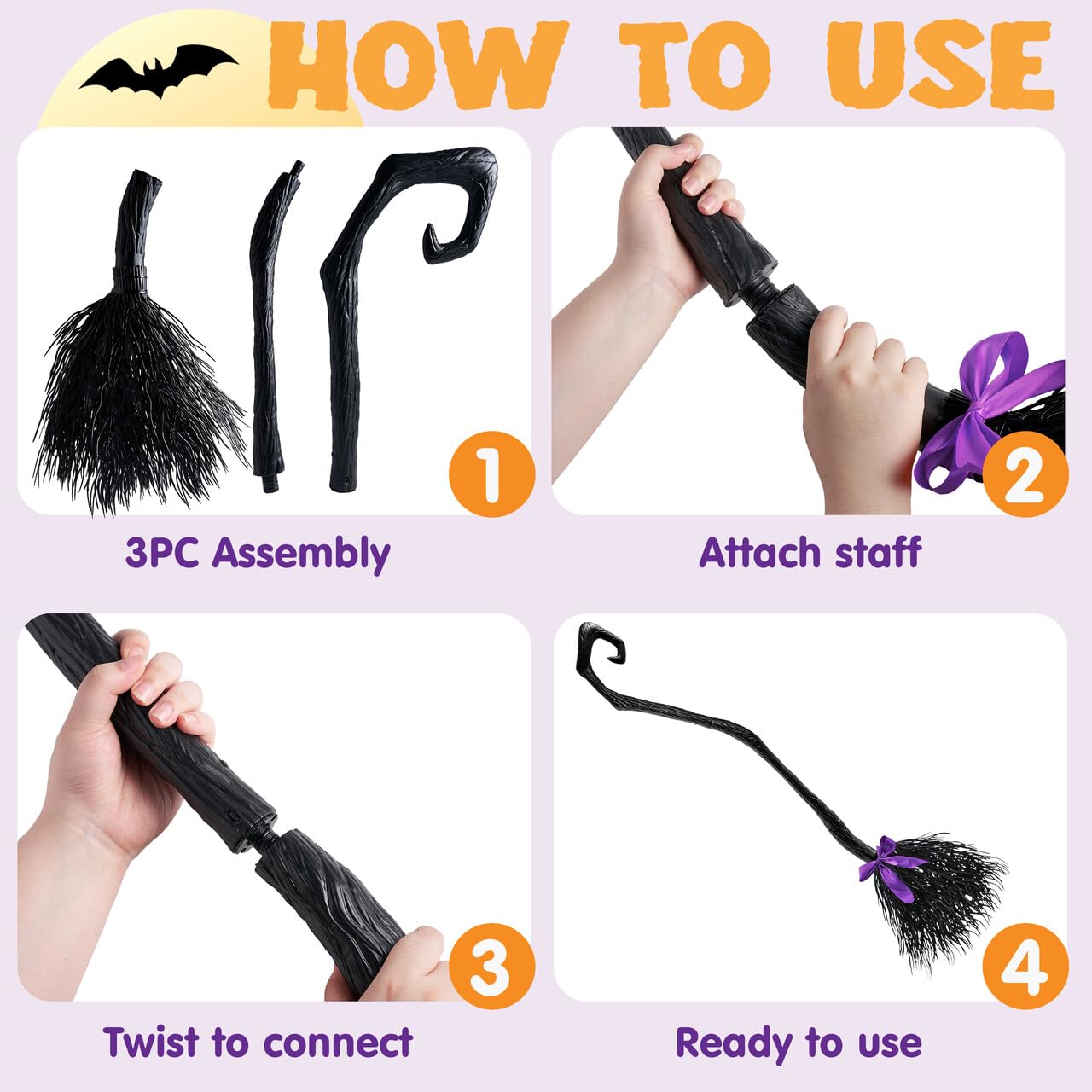 HOW TO USE

1
3PC Assembly

2
Attach staff

3
Twist to connect

4
Ready to use